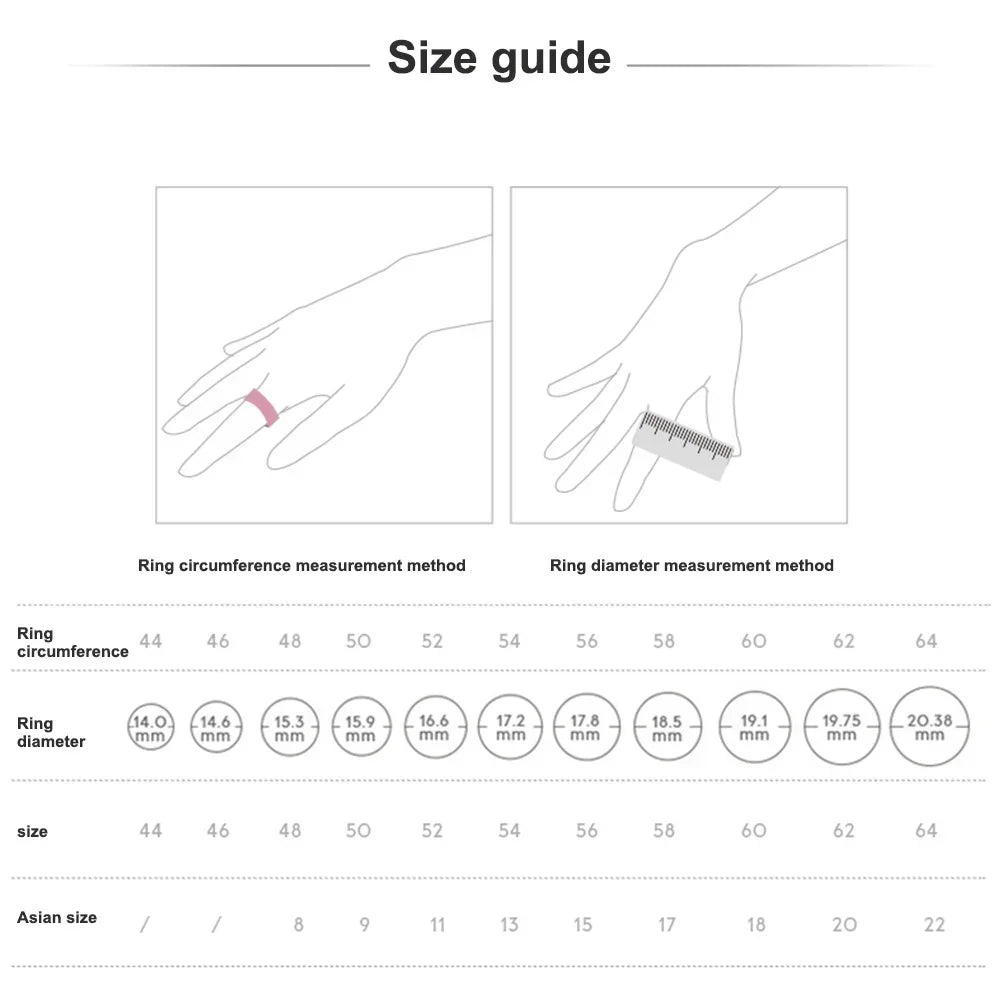 Size guide

Ring circumference measurement method

Ring diameter measurement method

| Ring circumference | 44 | 46 | 48 | 50 | 52 | 54 | 56 | 58 | 60 | 62 | 64 |
|---|---|---|---|---|---|---|---|---|---|---|---|
| Ring diameter | 14.0 mm | 14.6 mm | 15.3 mm | 15.9 mm | 16.6 mm | 17.2 mm | 17.8 mm | 18.5 mm | 19.1 mm | 19.75 mm | 20.38 mm |
| size | 44 | 46 | 48 | 50 | 52 | 54 | 56 | 58 | 60 | 62 | 64 |
| Asian size | / | / | 8 | 9 | 11 | 13 | 15 | 17 | 18 | 20 | 22 |